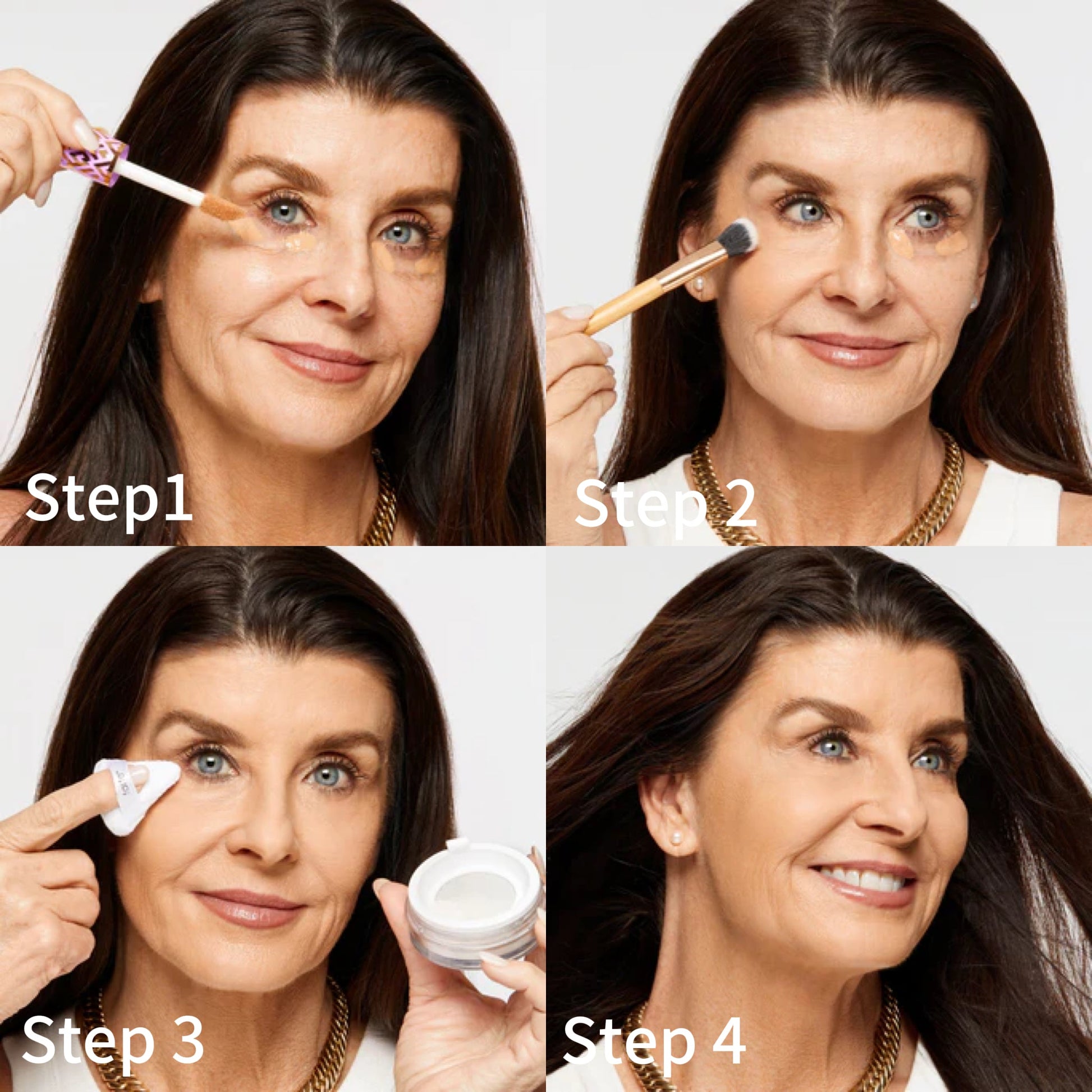 Step1

Step 2

Step 3

Step 4