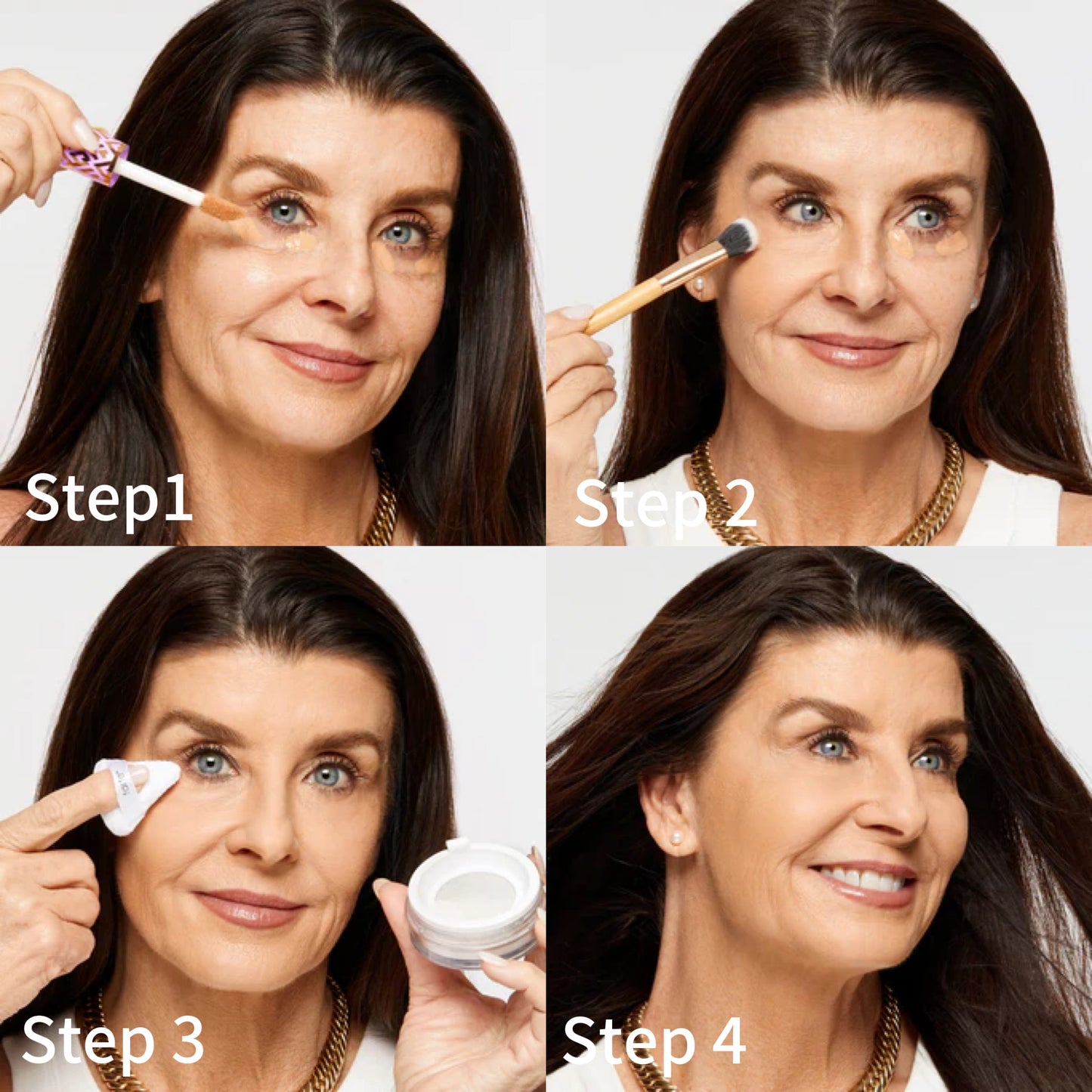 Step1

Step 2

Step 3

Step 4